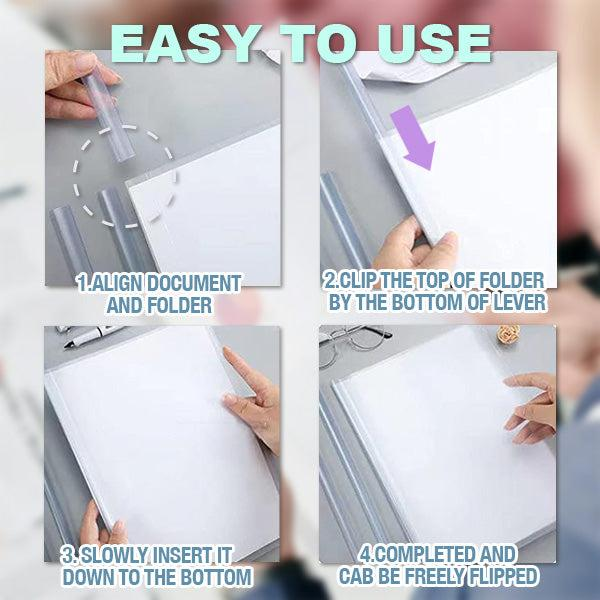 EASY TO USE

1.ALIGN DOCUMENT AND FOLDER

2.CLIP THE TOP OF FOLDER BY THE BOTTOM OF LEVER

3.SLOWLY INSERT IT DOWN TO THE BOTTOM

4.COMPLETED AND CAB BE FREELY FLIPPED