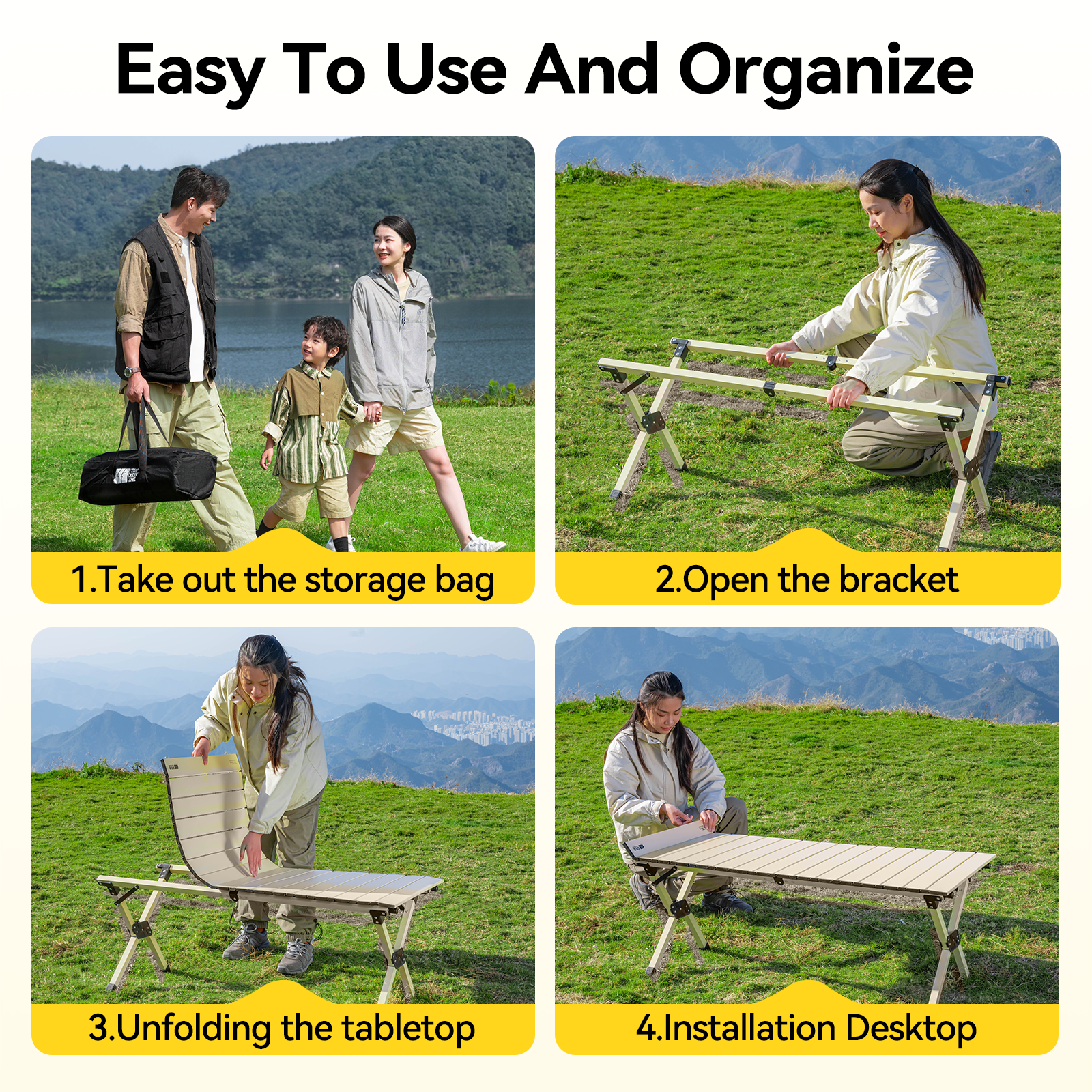 Easy To Use And Organize

1.Take out the storage bag

2.Open the bracket

3.Unfolding the tabletop

4.Installation Desktop