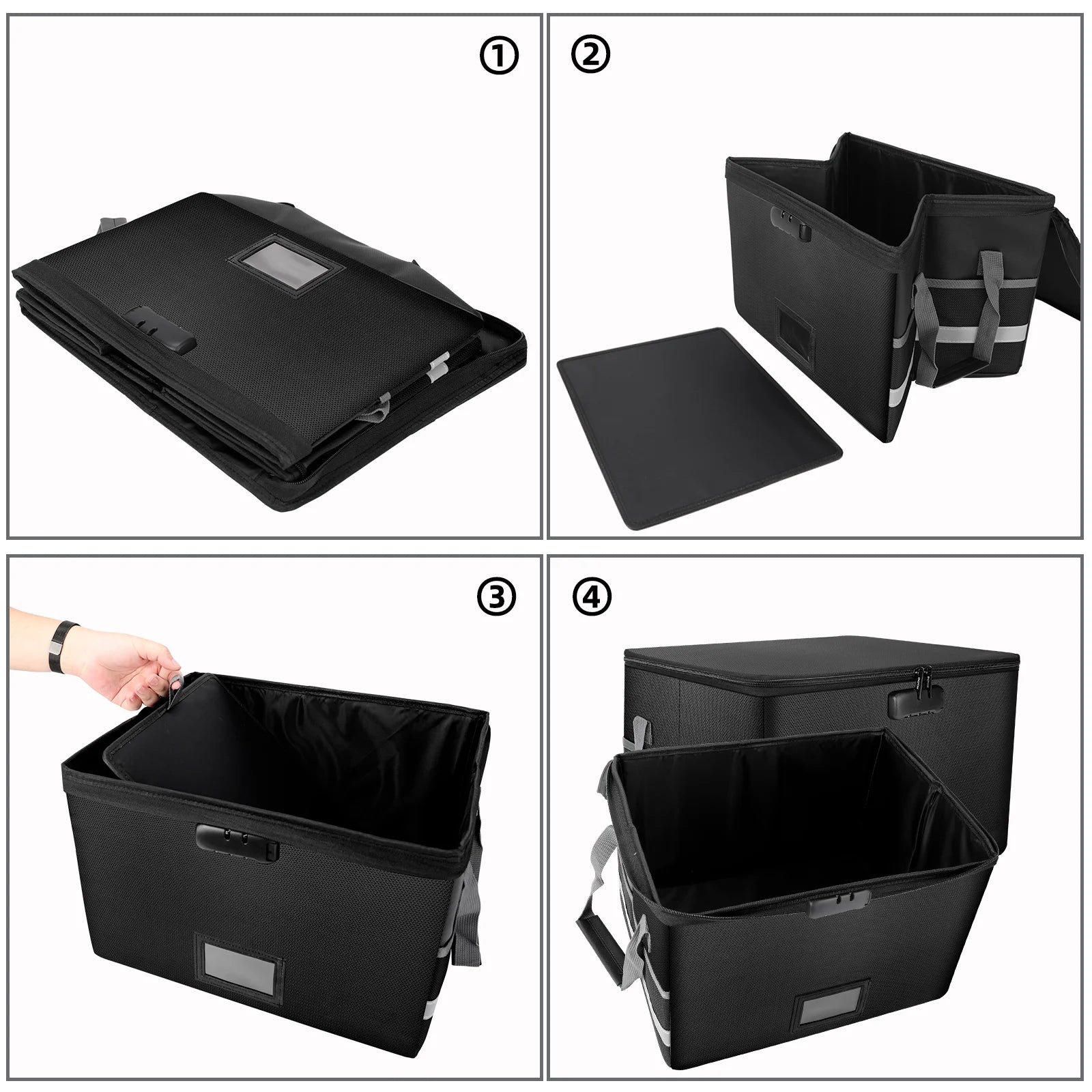 ①

②

③

④