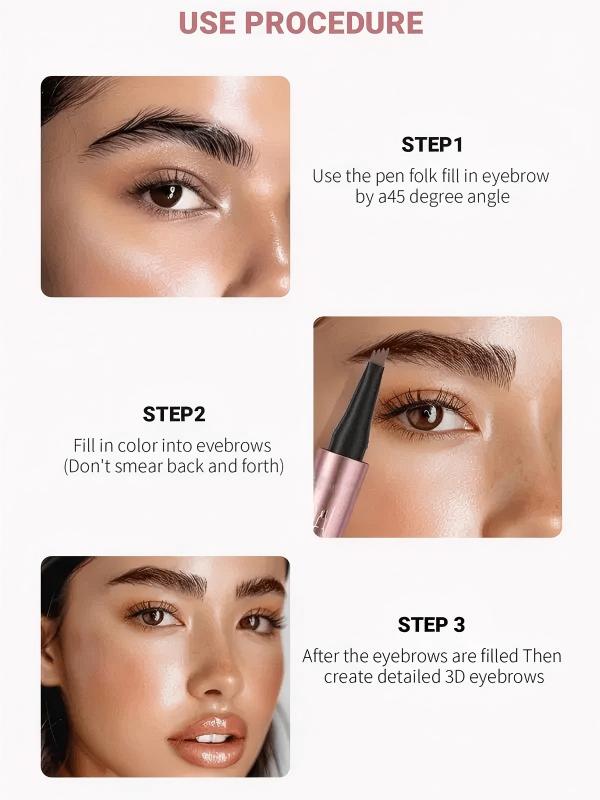 USE PROCEDURE

STEP1
Use the pen folk fill in eyebrow by a45 degree angle

STEP2
Fill in color into evebrows (Don't smear back and forth)

STEP 3
After the eyebrows are filled Then create detailed 3D eyebrows