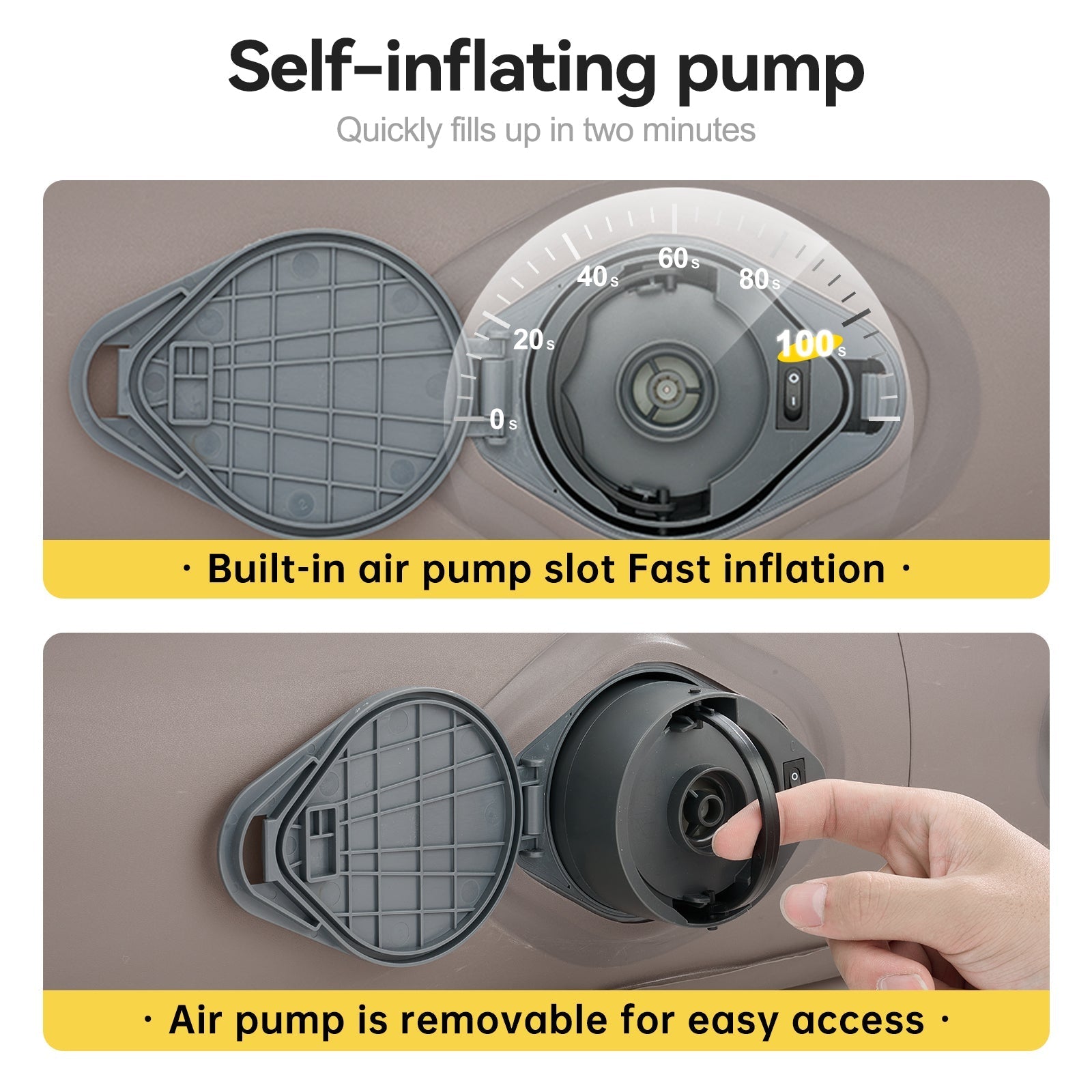 Self-inflating pump

Quickly fills up in two minutes

0s

20s

40s

60s

80s

100s

· Built-in air pump slot Fast inflation ·

· Air pump is removable for easy access ·